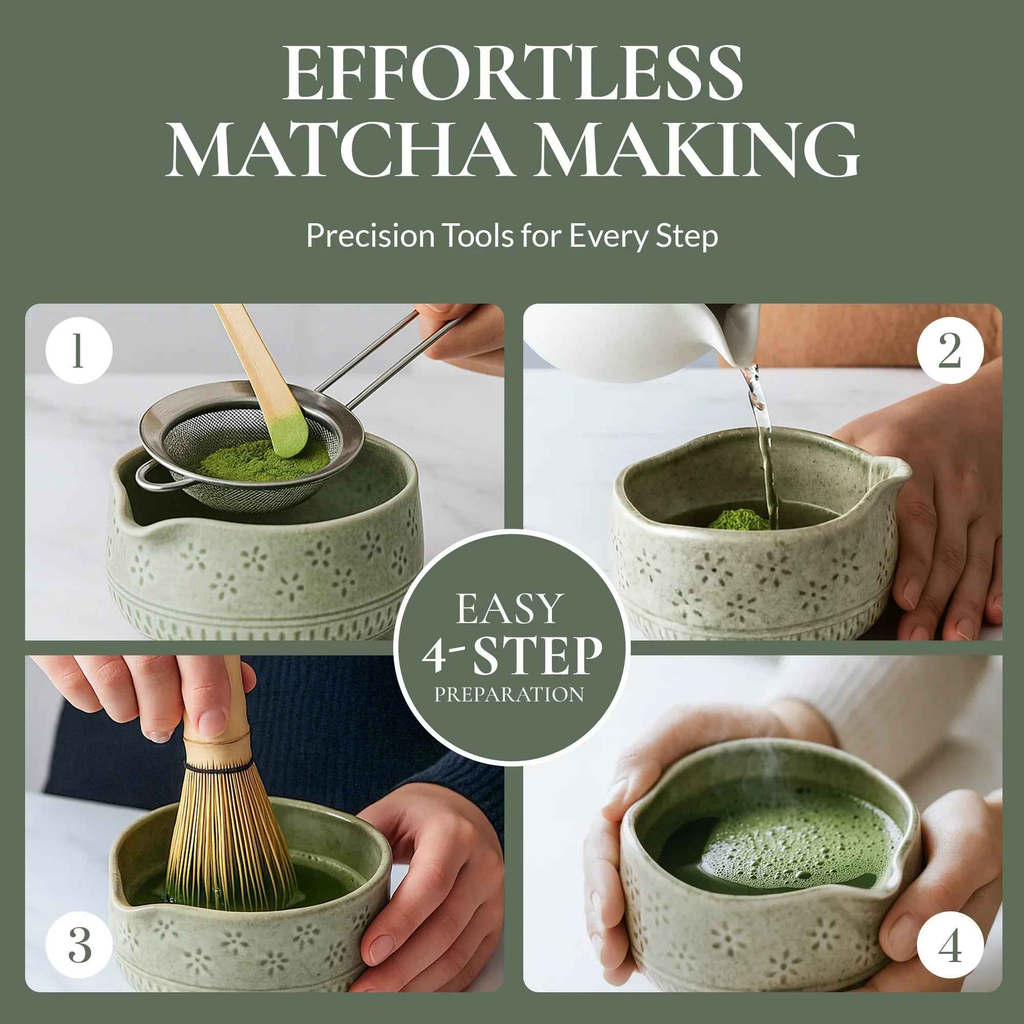 EFFORTLESS MATCHA MAKING

Precision Tools for Every Step

1

2

EASY
4-STEP
PREPARATION

3

4